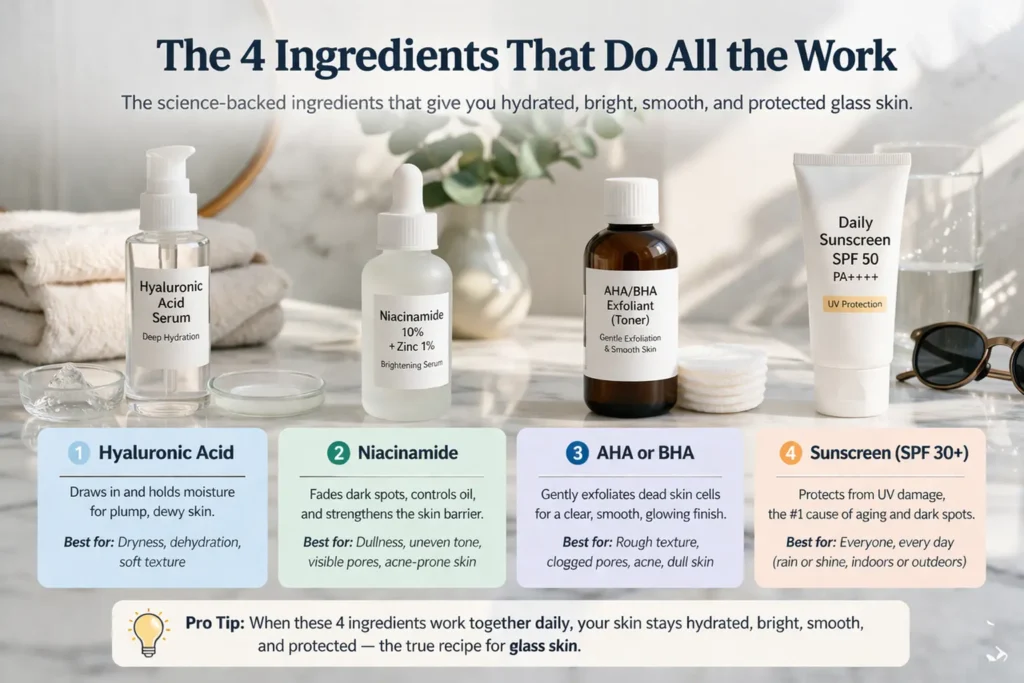 The 4 Ingredients That Do All the Work

The science-backed ingredients that give you hydrated, bright, smooth, and protected glass skin.

Hyaluronic Acid Serum
Deep Hydration

Niacinamide 10% + Zinc 1%
Brightening Serum

AHA/BHA Exfoliant (Toner)
Gentle Exfoliation & Smooth Skin

Daily Sunscreen SPF 50 PA++++
UV Protection

1 Hyaluronic Acid

Draws in and holds moisture for plump, dewy skin.

Best for: Dryness, dehydration, soft texture

2 Niacinamide

Fades dark spots, controls oil, and strengthens the skin barrier.

Best for: Dullness, uneven tone, visible pores, acne-prone skin

3 AHA or BHA

Gently exfoliates dead skin cells for a clear, smooth, glowing finish.

Best for: Rough texture, clogged pores, acne, dull skin

4 Sunscreen (SPF 30+)

Protects from UV damage, the #1 cause of aging and dark spots.

Best for: Everyone, every day (rain or shine, indoors or outdoors)

Pro Tip: When these 4 ingredients work together daily, your skin stays hydrated, bright, smooth, and protected — the true recipe for glass skin.