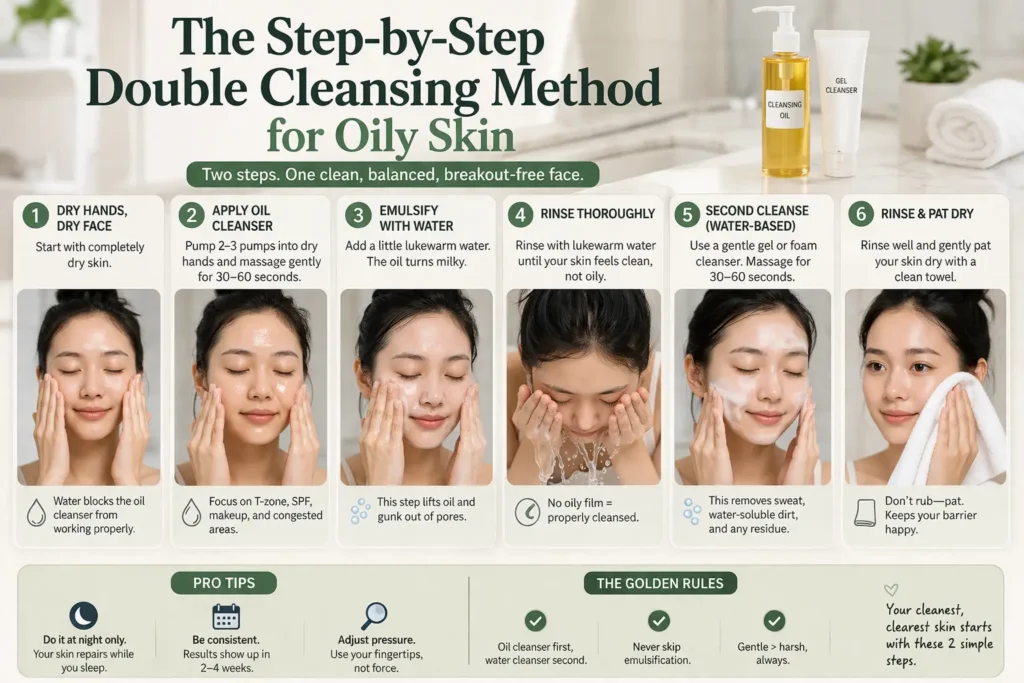 The Step-by-Step Double Cleansing Method for Oily Skin

CLEANSING OIL

GEL CLEANSER

Two steps. One clean, balanced, breakout-free face.

1 DRY HANDS, DRY FACE
Start with completely dry skin.
Water blocks the oil cleanser from working properly.

2 APPLY OIL CLEANSER
Pump 2–3 pumps into dry hands and massage gently for 30–60 seconds.
Focus on T-zone, SPF, makeup, and congested areas.

3 EMULSIFY WITH WATER
Add a little lukewarm water. The oil turns milky.
This step lifts oil and gunk out of pores.

4 RINSE THOROUGHLY
Rinse with lukewarm water until your skin feels clean, not oily.
No oily film = properly cleansed.

5 SECOND CLEANSE (WATER-BASED)
Use a gentle gel or foam cleanser. Massage for 30–60 seconds.
This removes sweat, water-soluble dirt, and any residue.

6 RINSE & PAT DRY
Rinse well and gently pat your skin dry with a clean towel.
Don't rub—pat. Keeps your barrier happy.

PRO TIPS
Do it at night only. Your skin repairs while you sleep.
Be consistent. Results show up in 2–4 weeks.
Adjust pressure. Use your fingertips, not force.

THE GOLDEN RULES
Oil cleanser first, water cleanser second.
Never skip emulsification.
Gentle > harsh, always.

Your cleanest, clearest skin starts with these 2 simple steps.